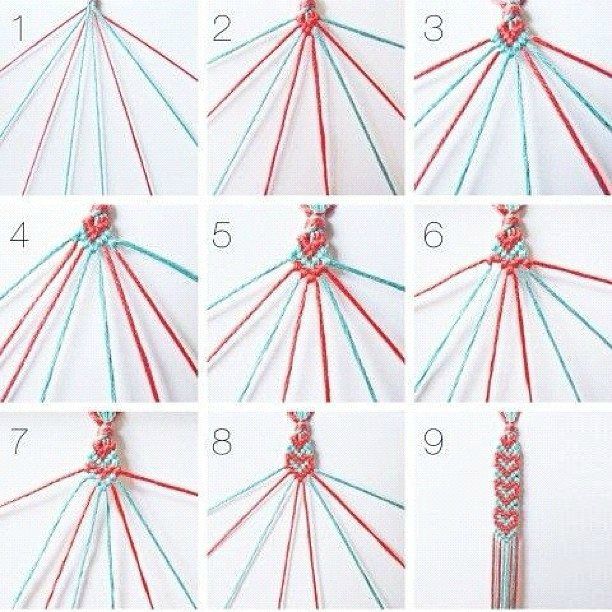 1

2

3

4

5

6

7

8

9